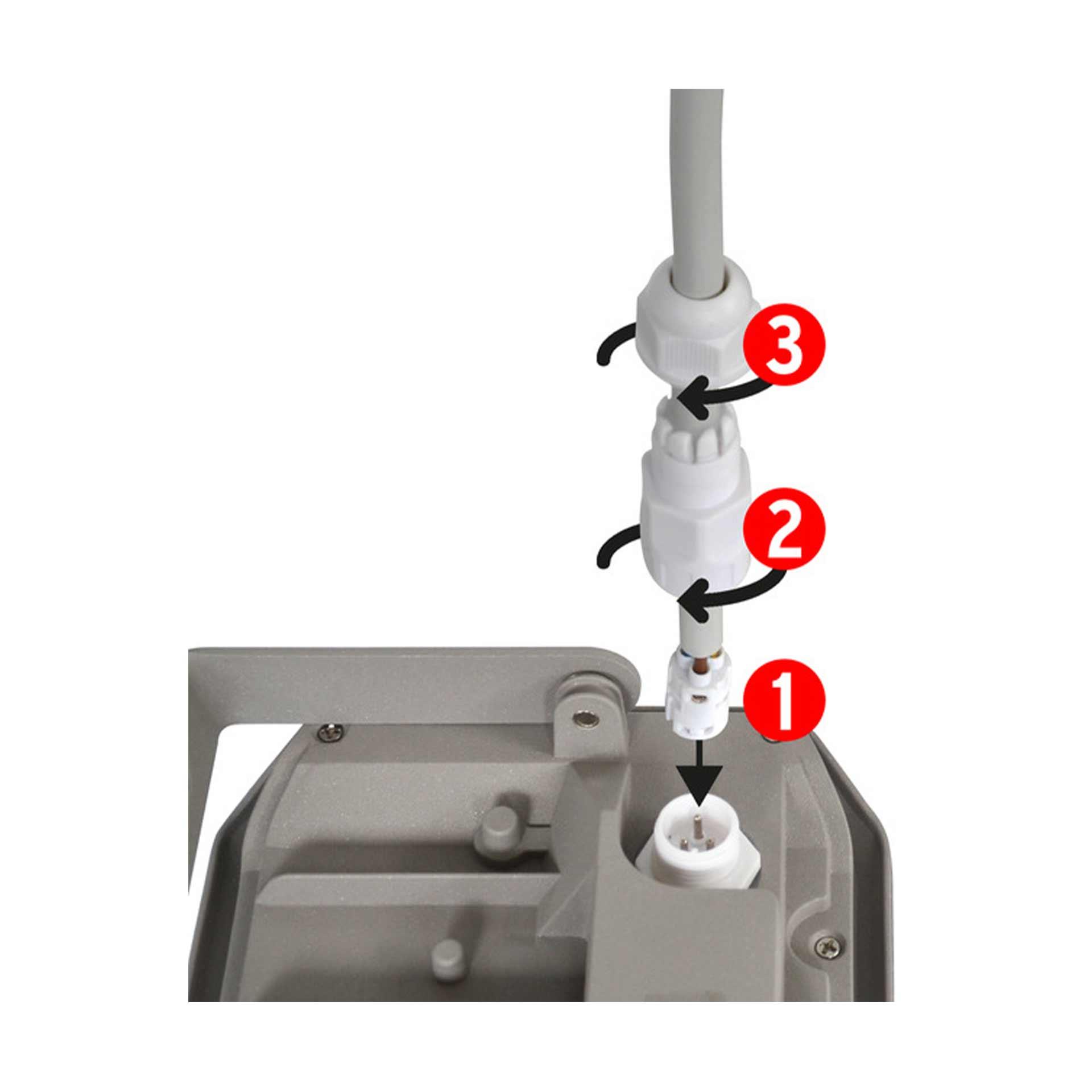 3

2

1